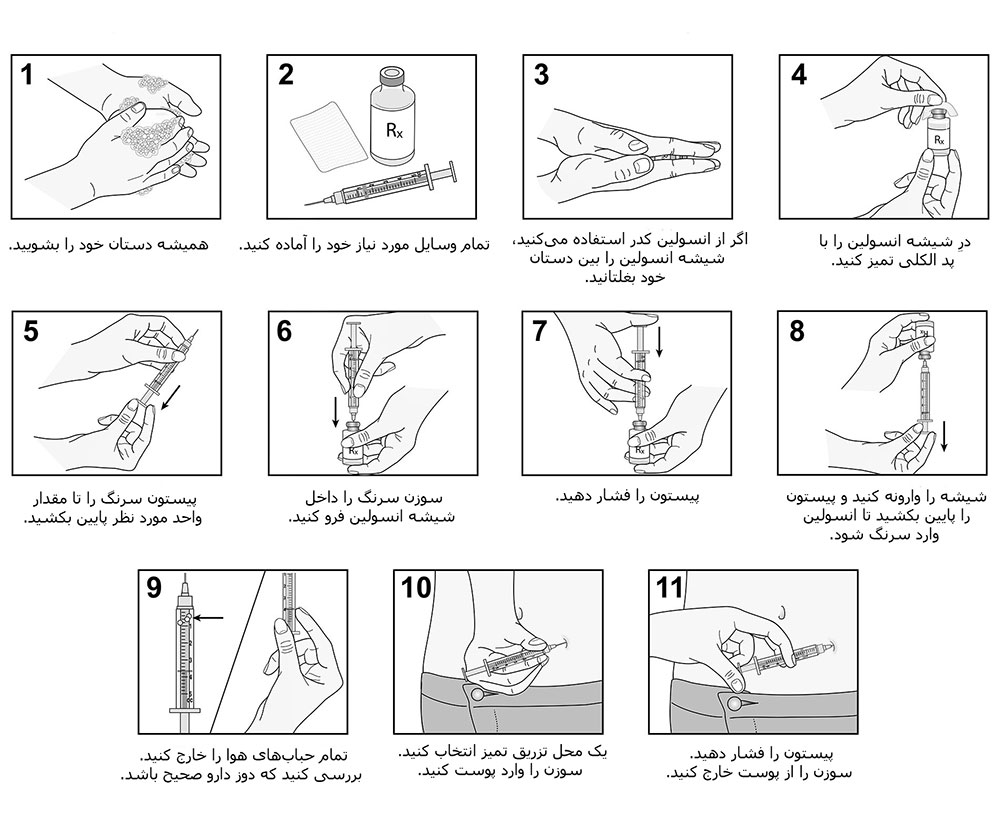 1
همیشه دستان خود را بشویید.

2
Rx
تمام وسایل مورد نیاز خود را آماده کنید.

3
اگر از انسولین کدر استفاده می‌کنید، شیشه انسولین را بین دستان خود بغلتانید.

4
Rx
درِ شیشه انسولین را با پد الکلی تمیز کنید.

5
پیستون سرنگ را تا مقدار واحد مورد نظر پایین بکشید.

6
Rx
سوزن سرنگ را داخل شیشه انسولین فرو کنید.

7
Rx
پیستون را فشار دهید.

8
Rx
شیشه را وارونه کنید و پیستون را پایین بکشید تا انسولین وارد سرنگ شود.

9
تمام حباب‌های هوا را خارج کنید. بررسی کنید که دوز دارو صحیح باشد.

10
یک محل تزریق تمیز انتخاب کنید. سوزن را وارد پوست کنید.

11
پیستون را فشار دهید. سوزن را از پوست خارج کنید.